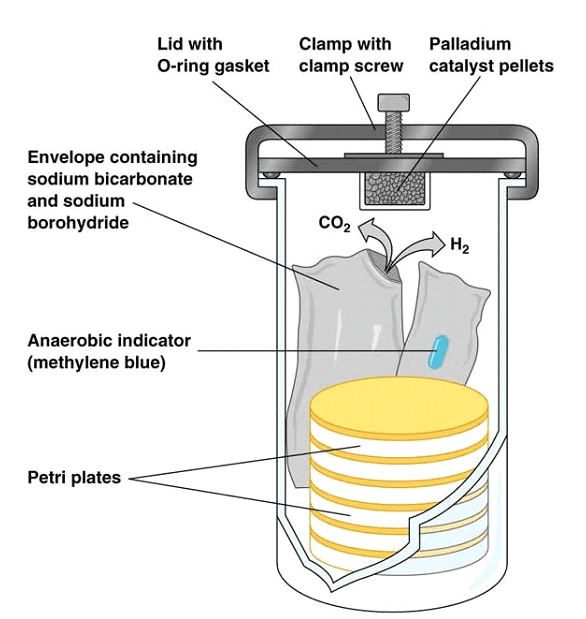 Lid with O-ring gasket

Clamp with clamp screw

Palladium catalyst pellets

Envelope containing sodium bicarbonate and sodium borohydride

$CO_2$

$H_2$

Anaerobic indicator (methylene blue)

Petri plates