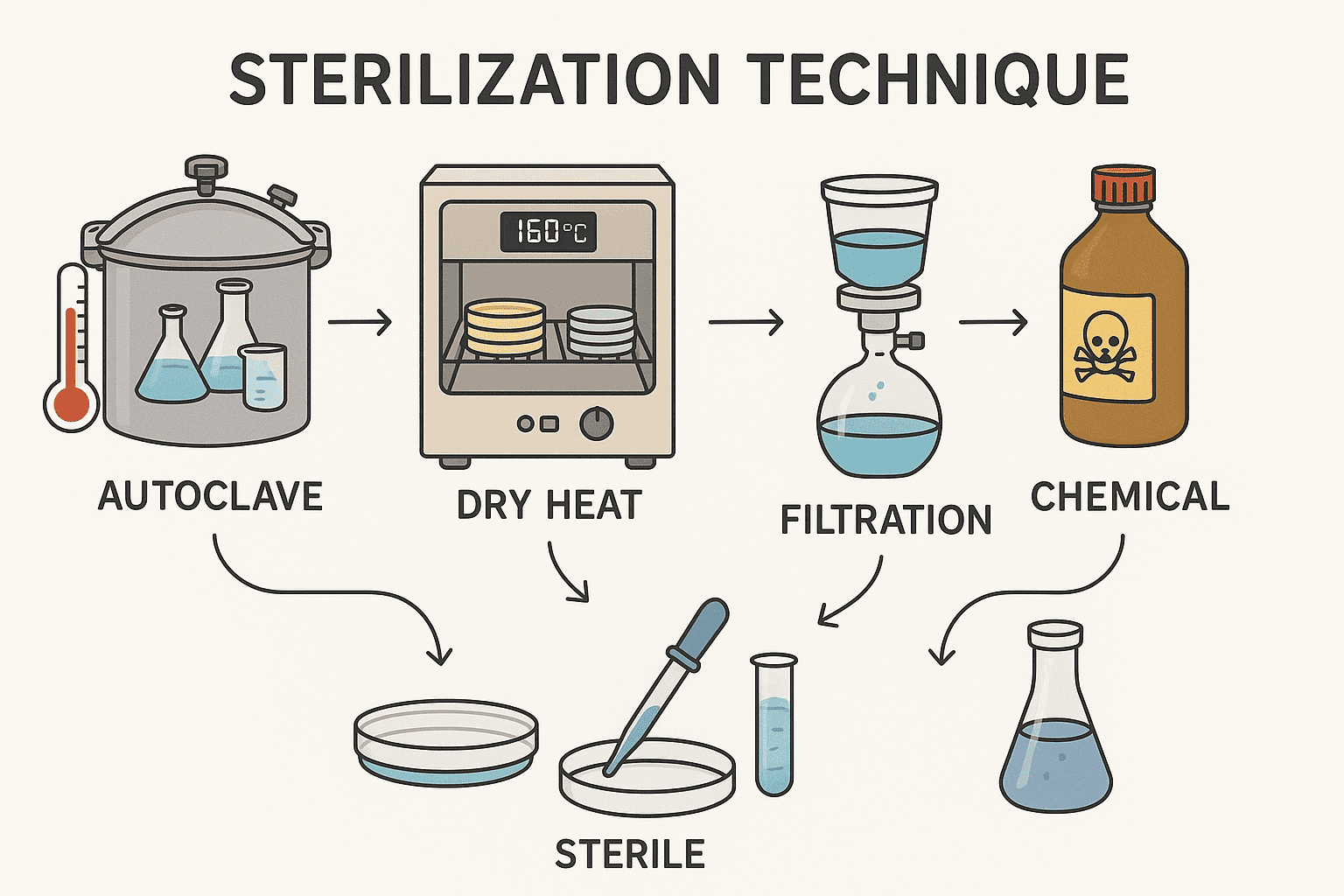 STERILIZATION TECHNIQUE

160°C

AUTOCLAVE

DRY HEAT

FILTRATION

CHEMICAL

STERILE