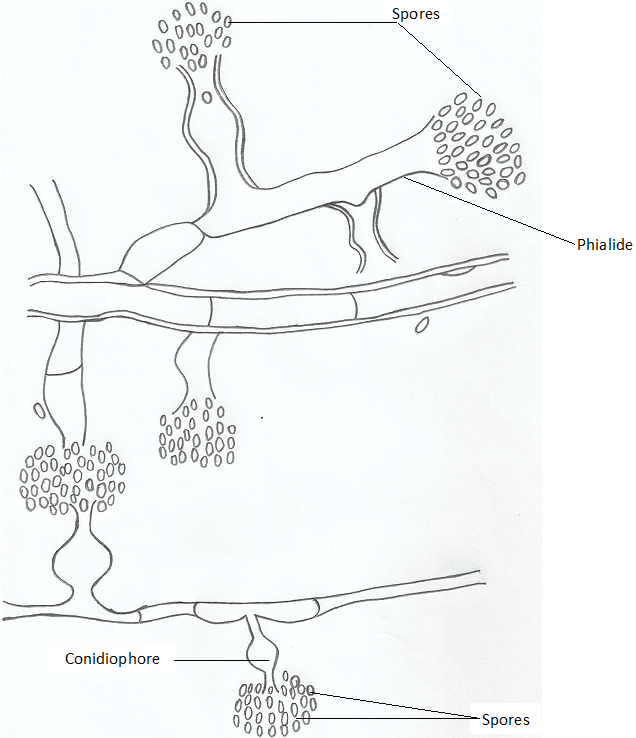 Spores

Phialide

Conidiophore

Spores